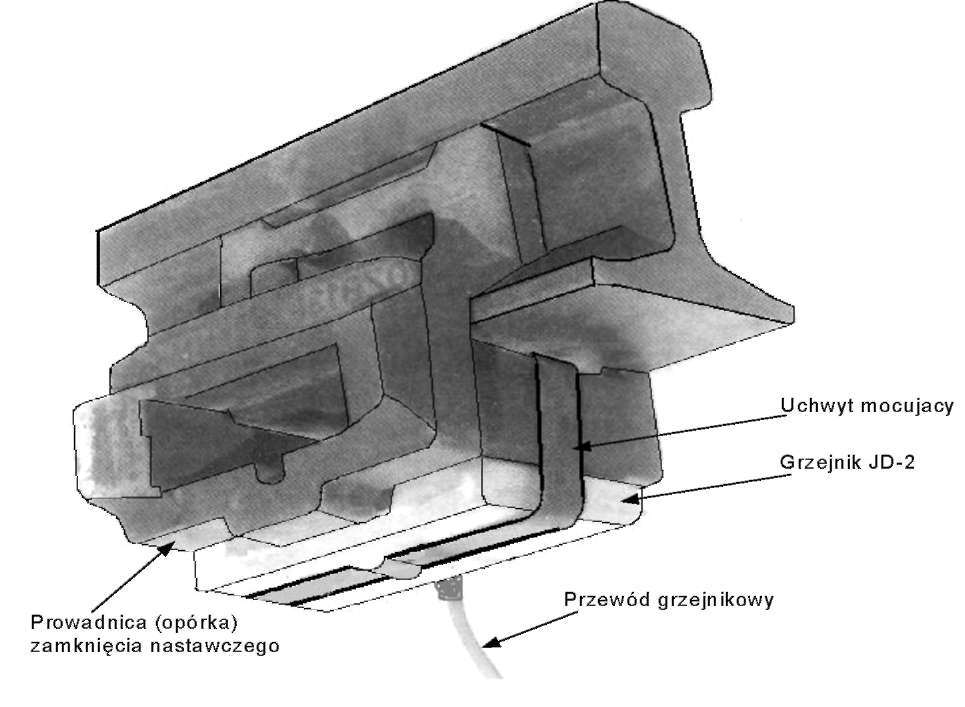 Uchwyt mocujacy

Grzejnik JD-2

Przewód grzejnikowy

Prowadnica (opórka) zamknięcia nastawczego